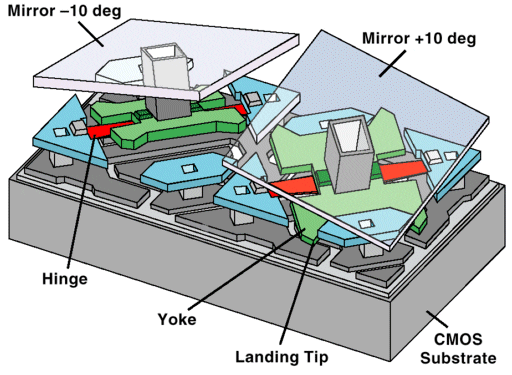 Mirror –10 deg

Mirror +10 deg

Hinge

Yoke

Landing Tip

CMOS Substrate